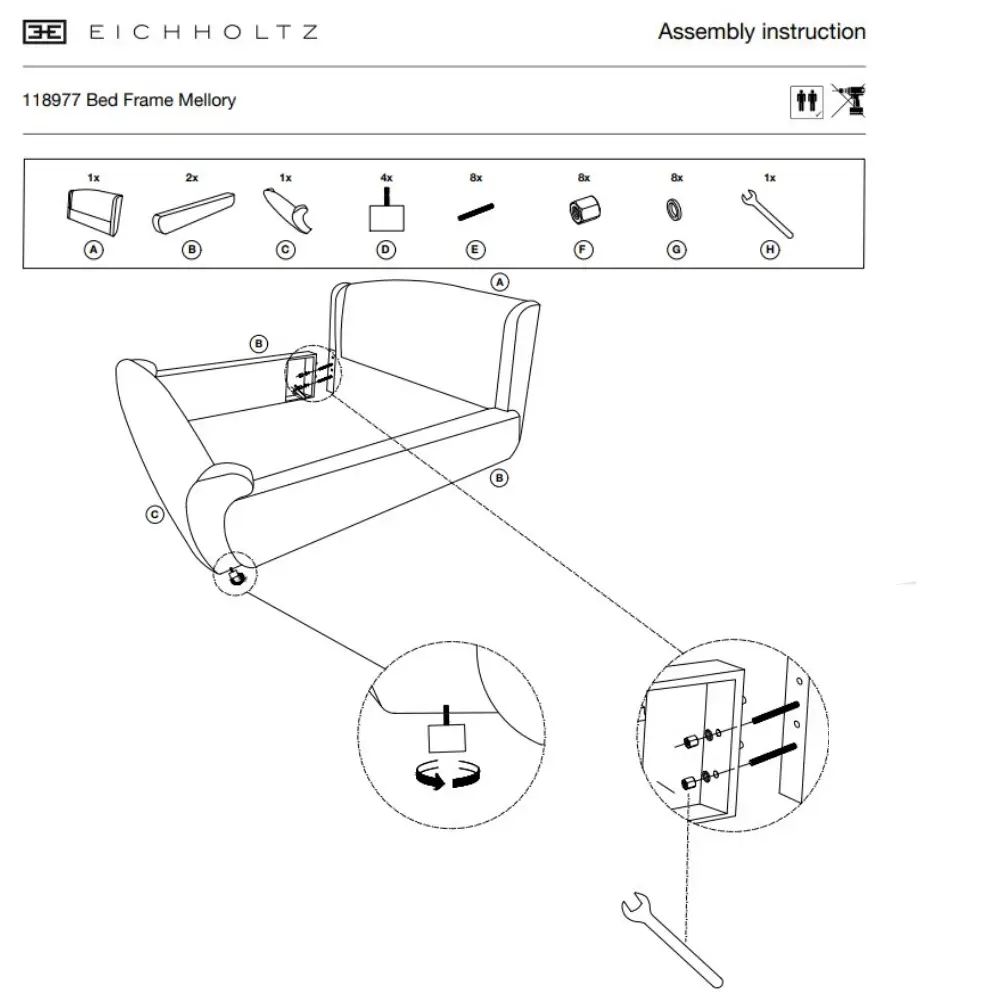 EICHHOLTZ

Assembly instruction

118977 Bed Frame Mellory

| 1x | 2x | 1x | 4x | 8x | 8x | 8x | 1x |
|---|---|---|---|---|---|---|---|
| A | B | C | D | E | F | G | H |

A

B

B

C