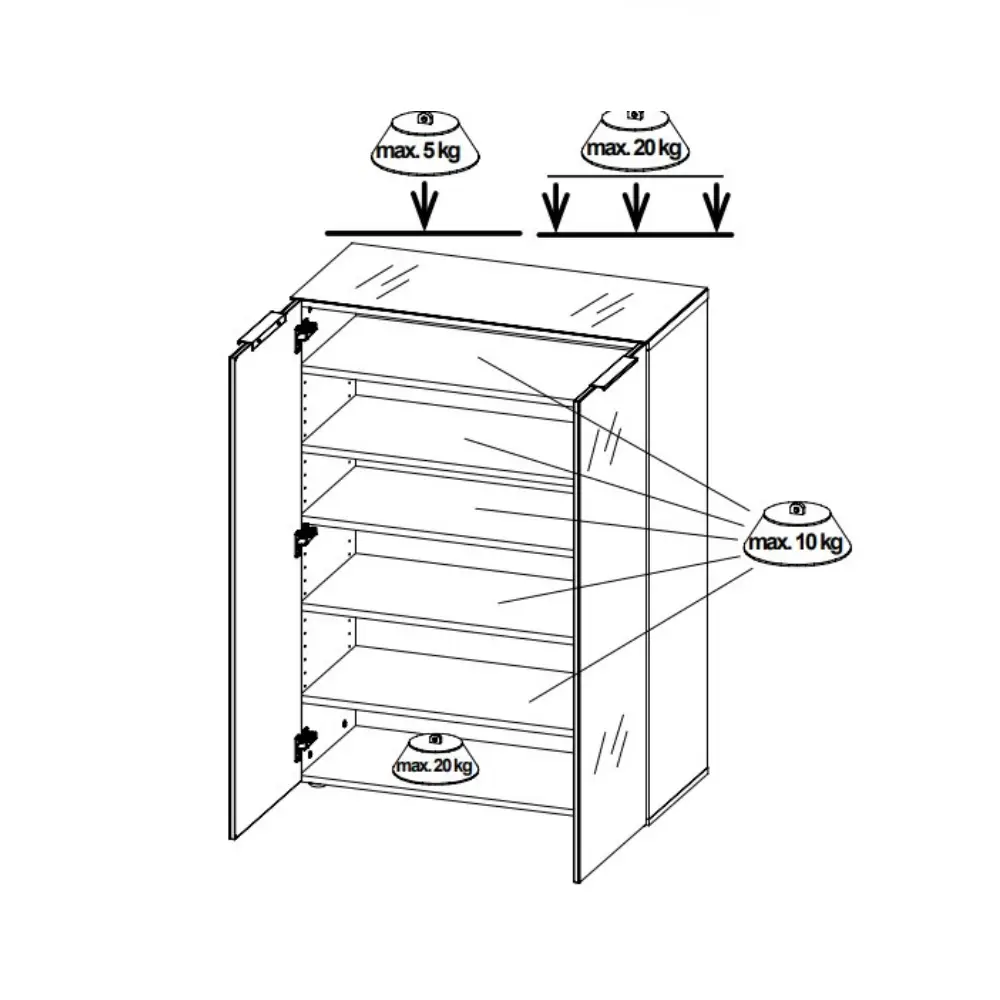 max. 5 kg

max. 20 kg

max. 10 kg

max. 20 kg