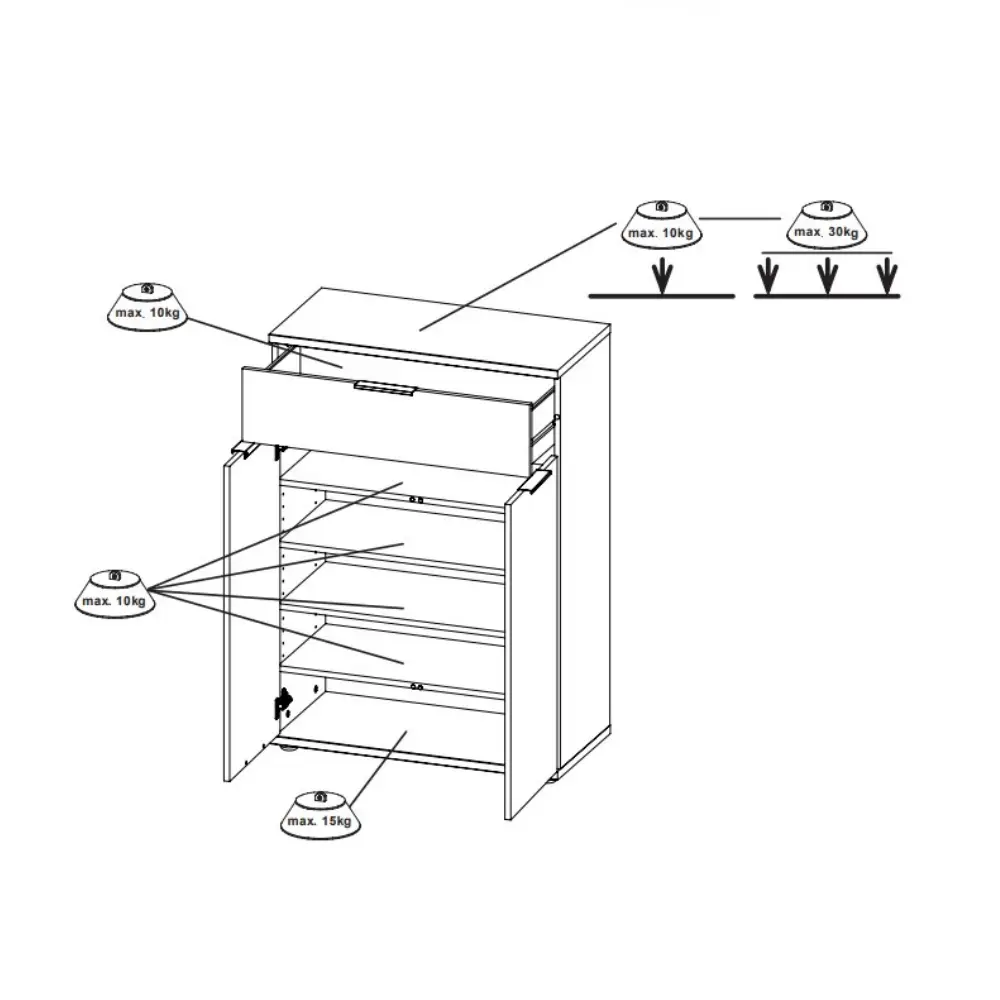 max. 10kg

max. 30kg

max. 10kg

max. 10kg

max. 15kg