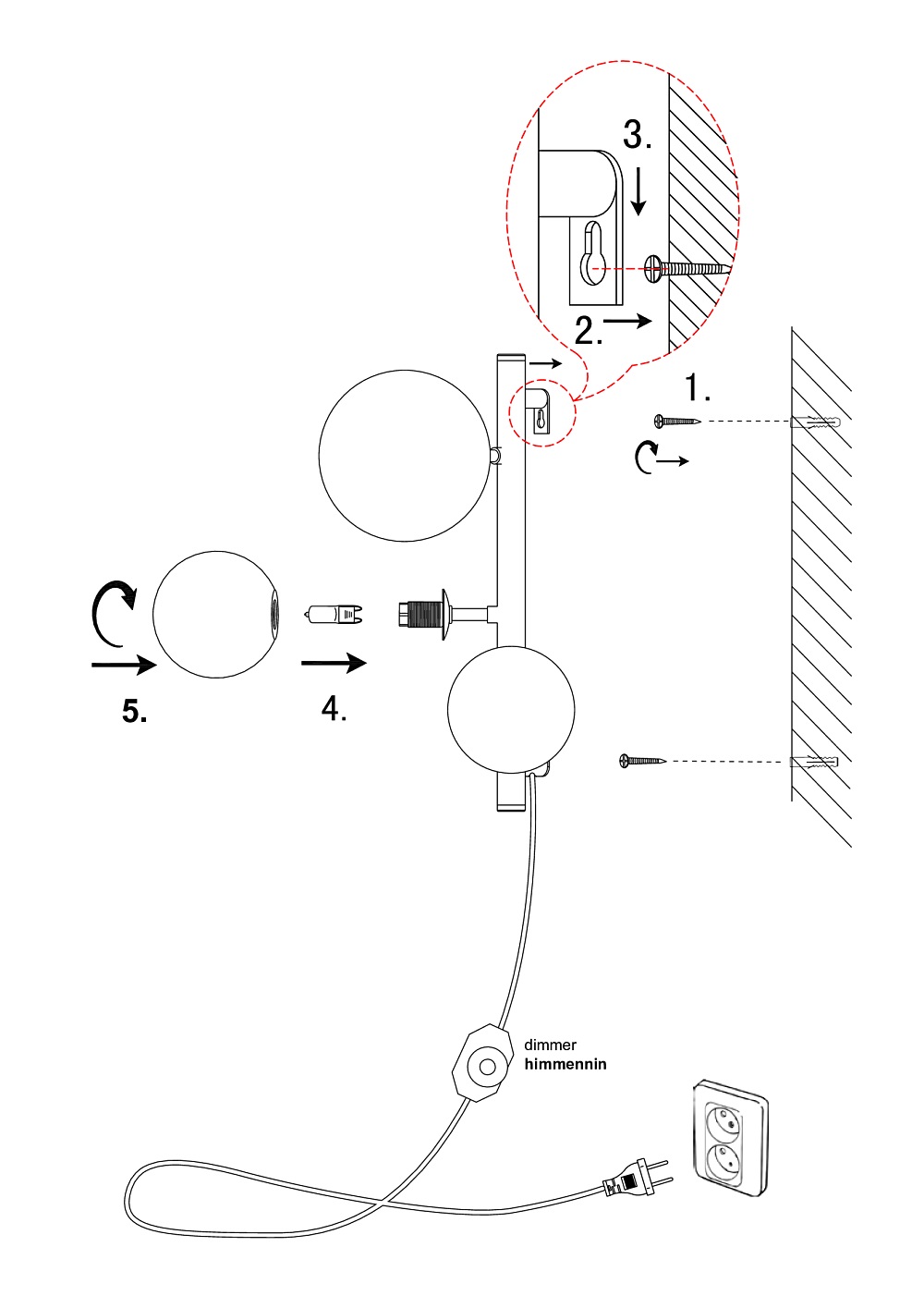 3.

2.

1.

5.

4.

dimmer
himmennin