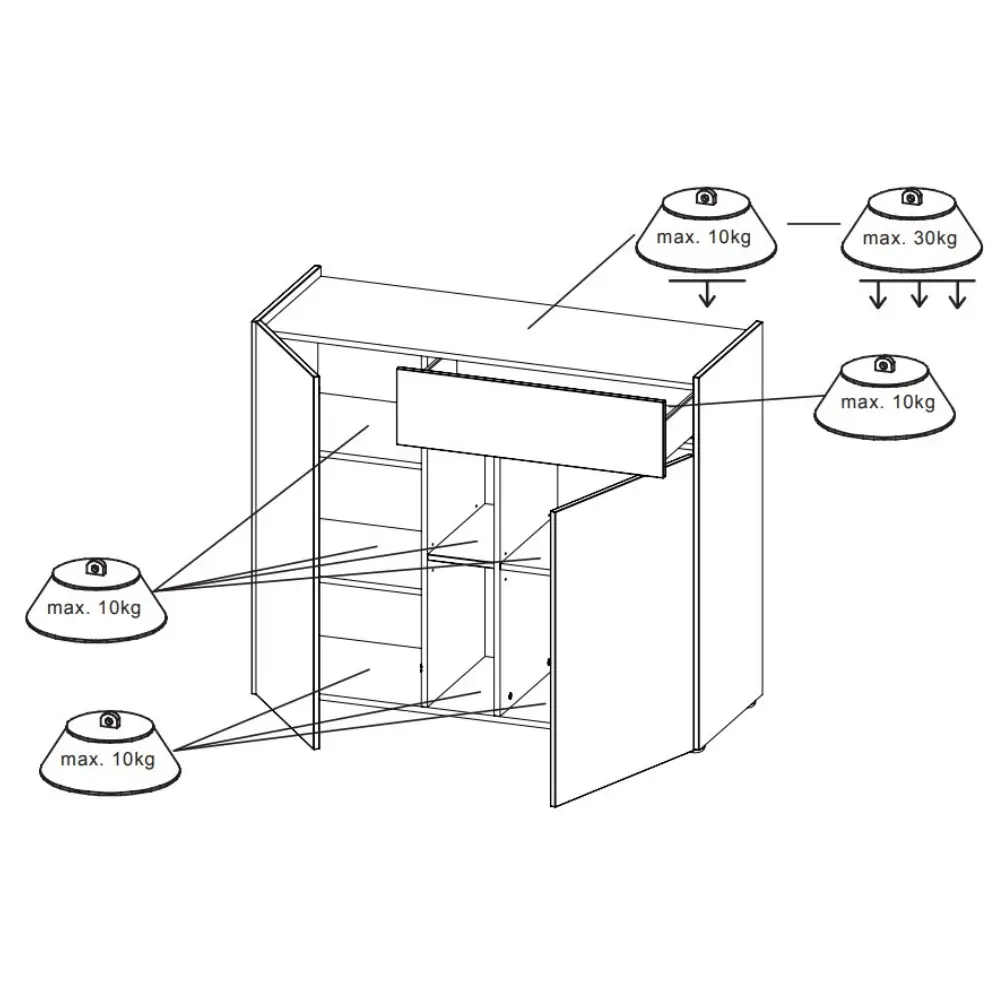 max. 10kg

max. 30kg

max. 10kg

max. 10kg

max. 10kg