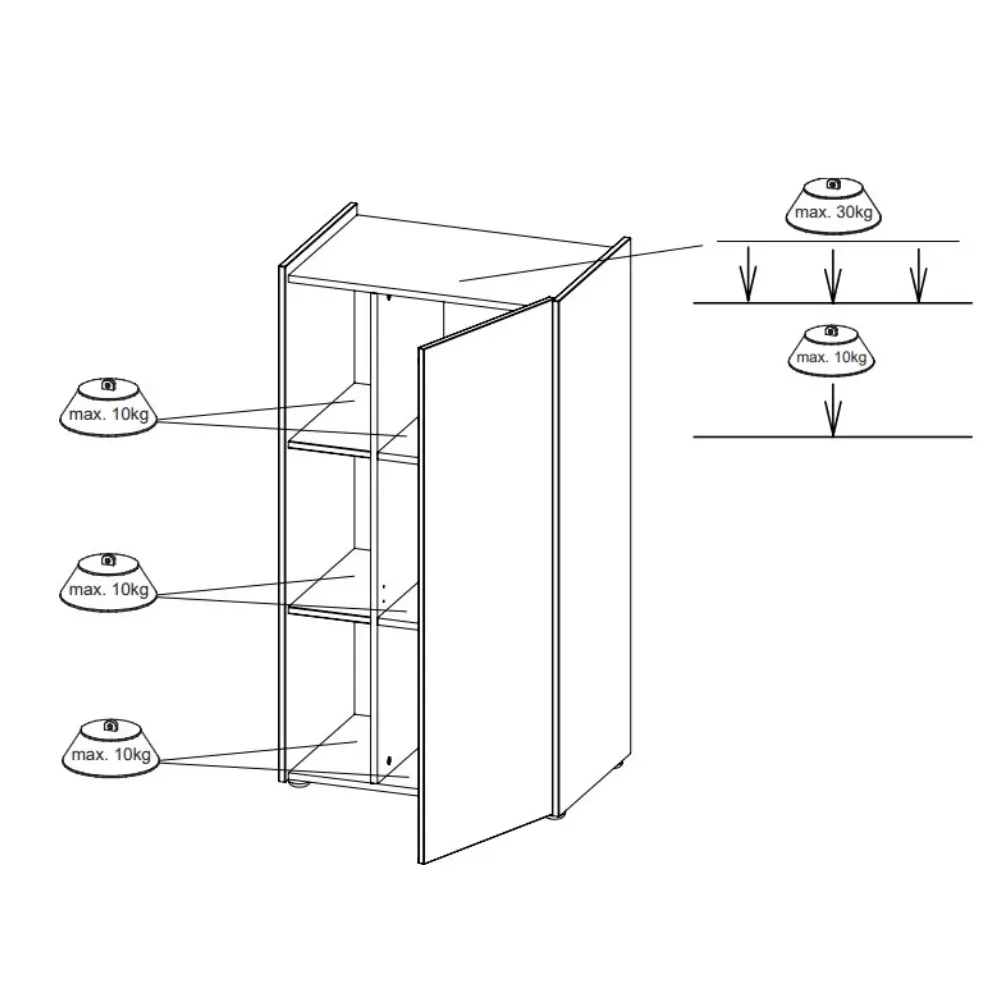 max. 30kg

max. 10kg

max. 10kg

max. 10kg

max. 10kg