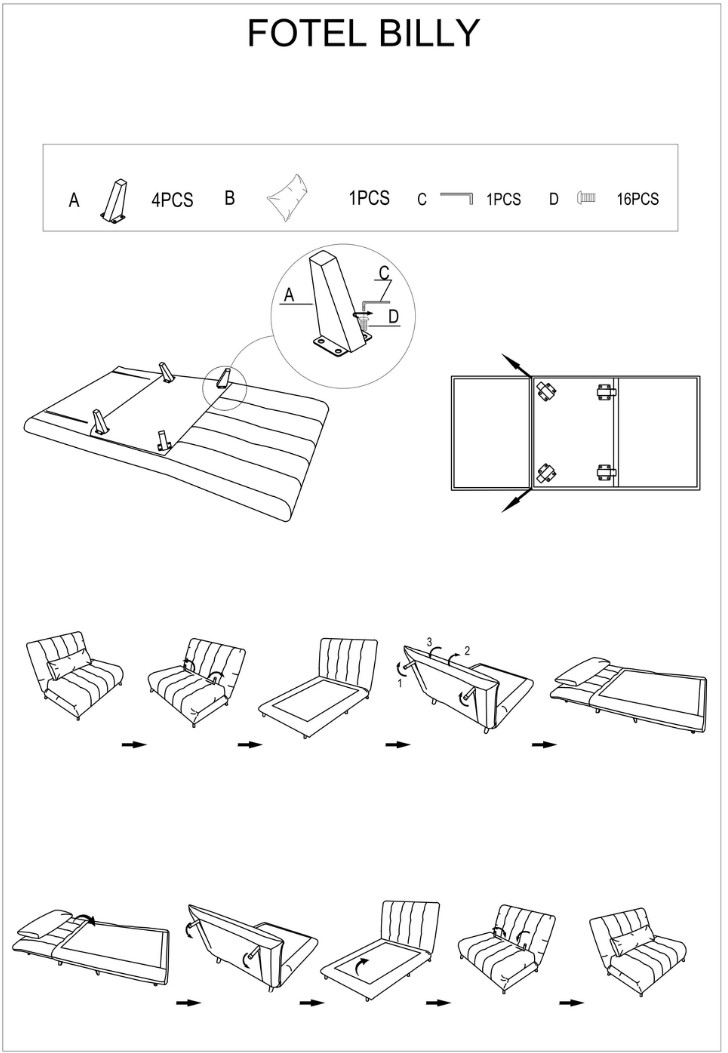 FOTEL BILLY

A 4PCS B 1PCS C 1PCS D 16PCS

A C D

3 2 1