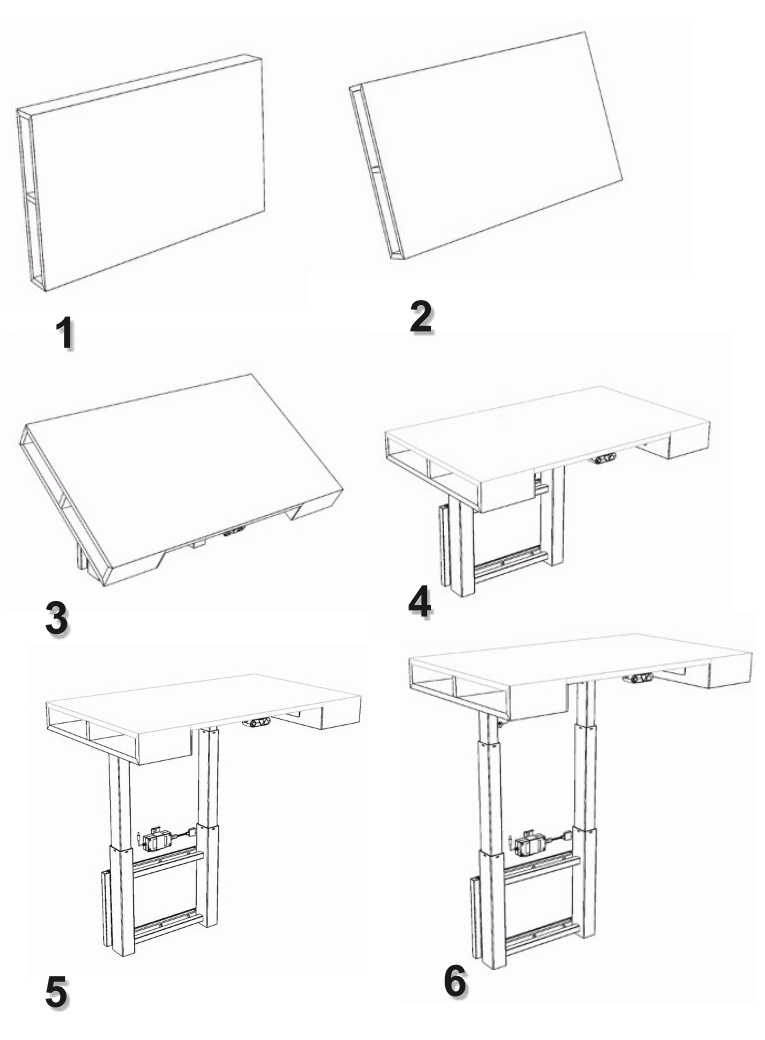 1

2

3

4

5

6