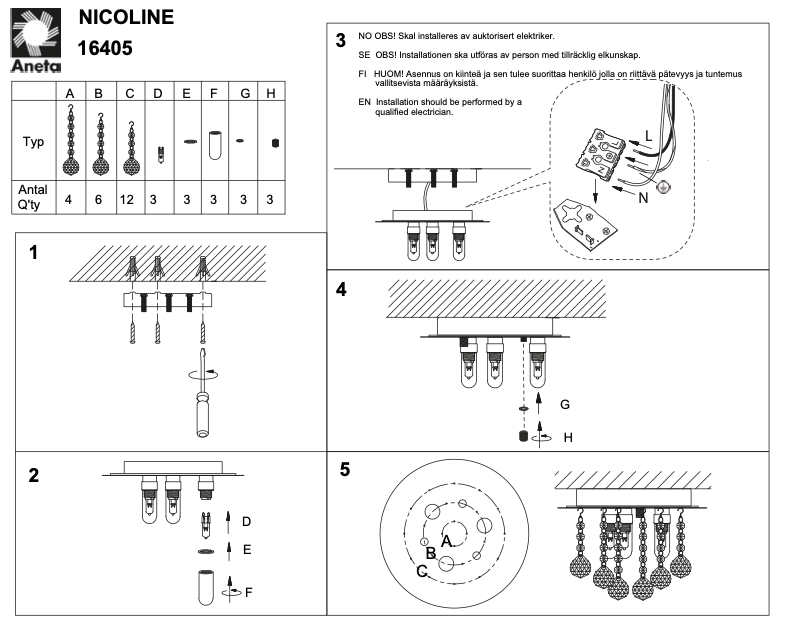 Aneta

NICOLINE

16405

|  | A | B | C | D | E | F | G | H |
|---|---|---|---|---|---|---|---|---|
| Typ |  |  |  |  |  |  |  |  |
| Antal Q'ty | 4 | 6 | 12 | 3 | 3 | 3 | 3 | 3 |

1

2

D

E

F

3

NO OBS! Skal installeres av auktorisert elektriker.

SE OBS! Installationen ska utföras av person med tillräcklig elkunskap.

FI HUOM! Asennus on kiinteä ja sen tulee suorittaa henkilö jolla on riittävä pätevyys ja tuntemus vallitsevista määräyksistä.

EN Installation should be performed by a qualified electrician.

L

N

4

G

H

5

A

B

C