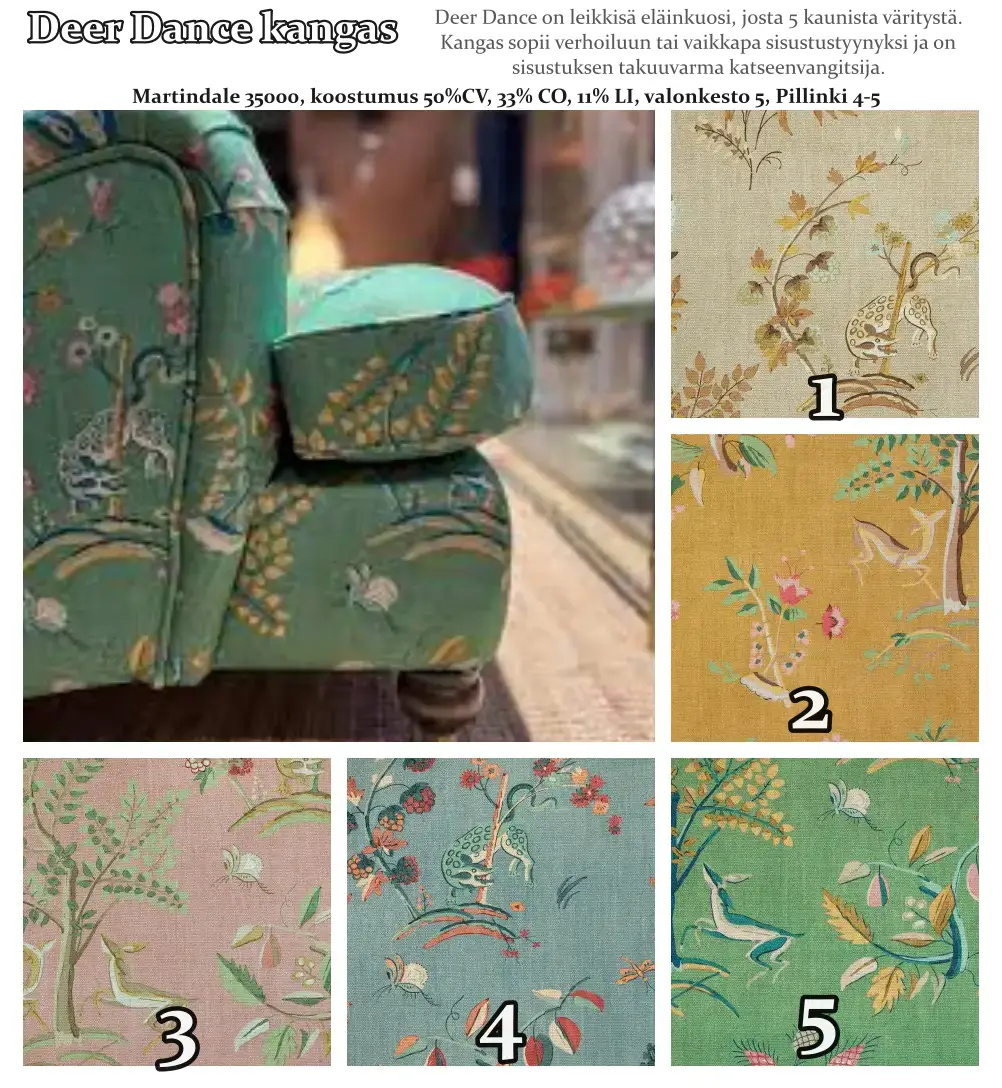 Deer Dance kangas

Deer Dance on leikkisä eläinkuosi, josta 5 kaunista väritystä. Kangas sopii verhoiluun tai vaikkapa sisustustyynyksi ja on sisustuksen takuuvarma katseenvangitsija.

Martindale 35000, koostumus 50%CV, 33% CO, 11% LI, valonkesto 5, Pillinki 4-5

1

2

3

4

5