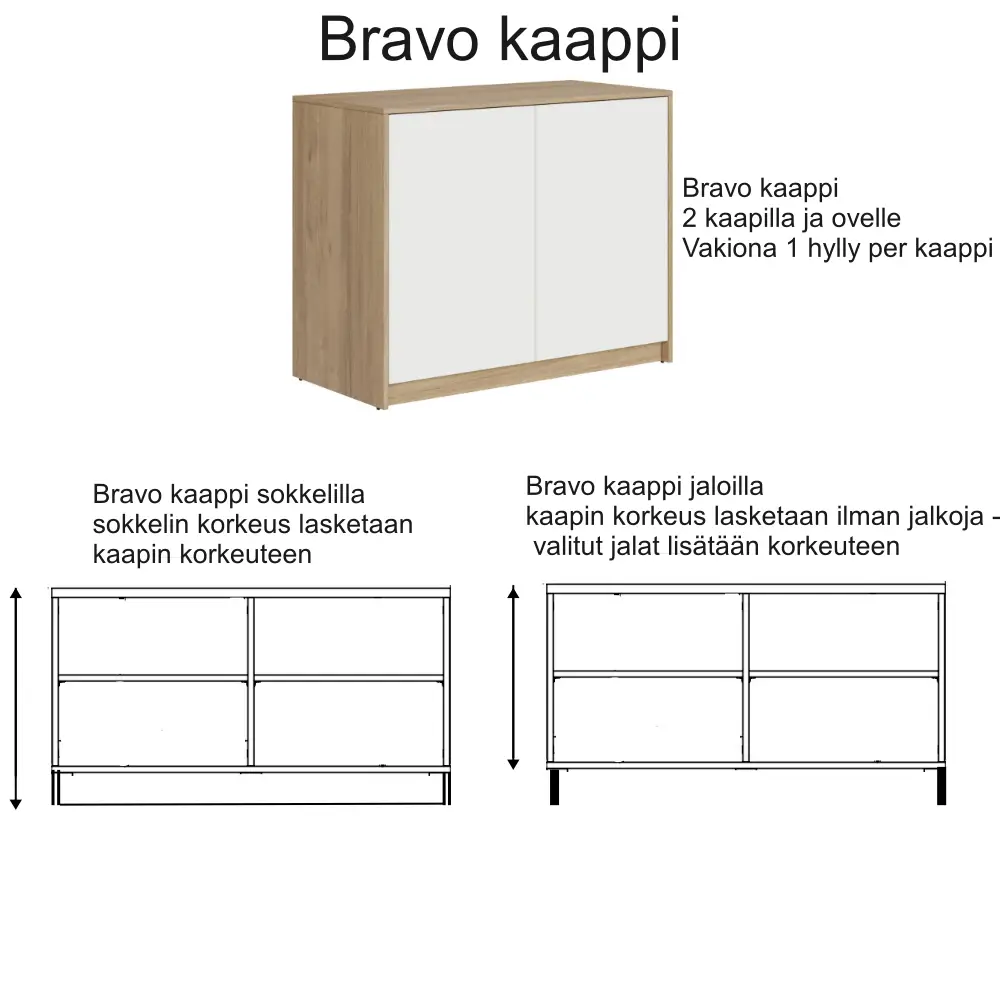 Bravo kaappi

Bravo kaappi
2 kaapilla ja ovelle
Vakiona 1 hylly per kaappi

Bravo kaappi sokkelilla
sokkelin korkeus lasketaan
kaapin korkeuteen

Bravo kaappi jaloilla
kaapin korkeus lasketaan ilman jalkoja -
valitut jalat lisätään korkeuteen