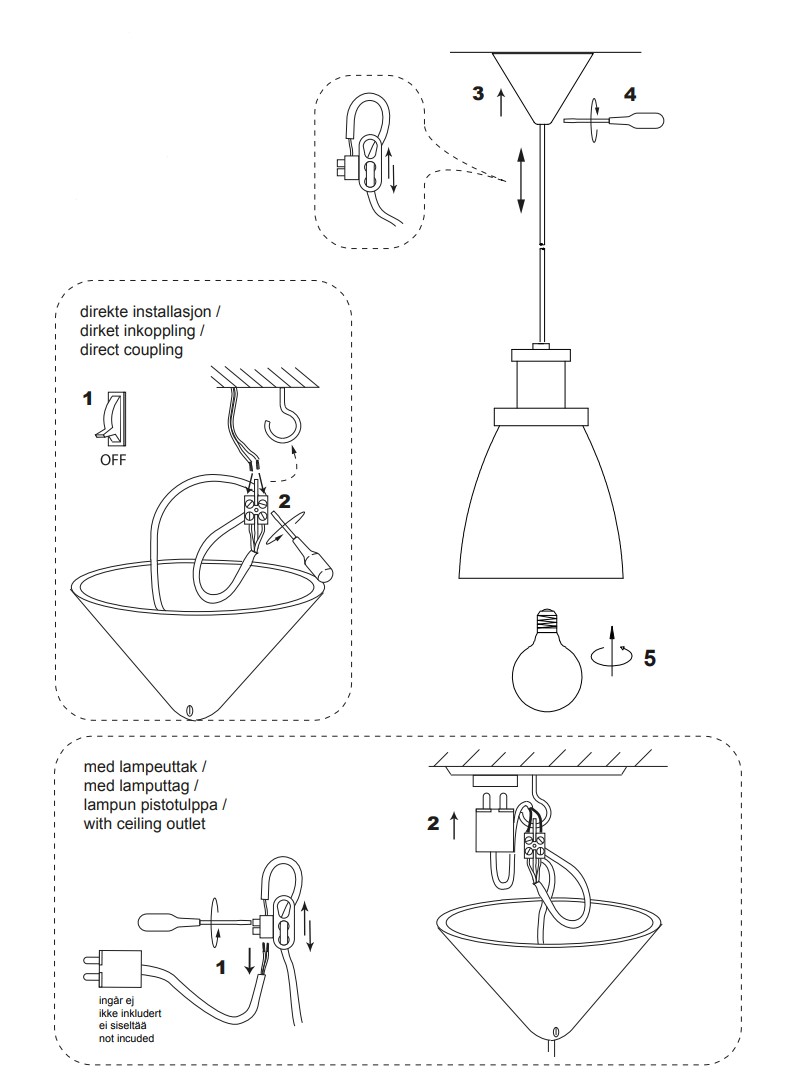 3

4

direkte installasjon /
dirket inkoppling /
direct coupling

1

OFF

2

5

med lampeuttak /
med lamputtag /
lampun pistotulppa /
with ceiling outlet

2

1

ingår ej
ikke inkludert
ei siseltää
not incuded