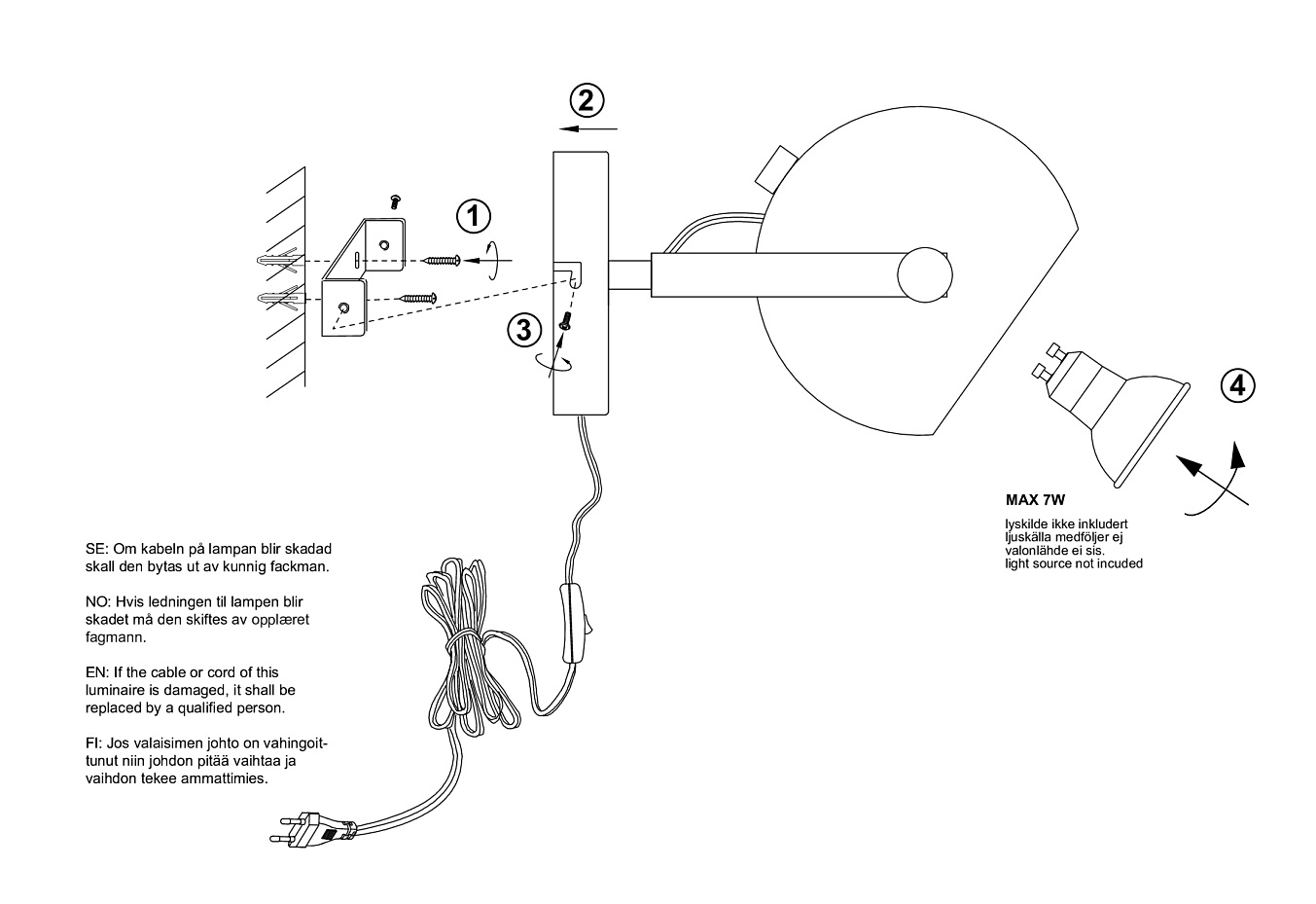 2

1

3

4

MAX 7W

lyskilde ikke inkludert
ljuskälla medföljer ej
valonlähde ei sis.
light source not incuded

SE: Om kabeln på lampan blir skadad skall den bytas ut av kunnig fackman.

NO: Hvis ledningen til lampen blir skadet må den skiftes av opplæret fagmann.

EN: If the cable or cord of this luminaire is damaged, it shall be replaced by a qualified person.

FI: Jos valaisimen johto on vahingoittunut niin johdon pitää vaihtaa ja vaihdon tekee ammattimies.