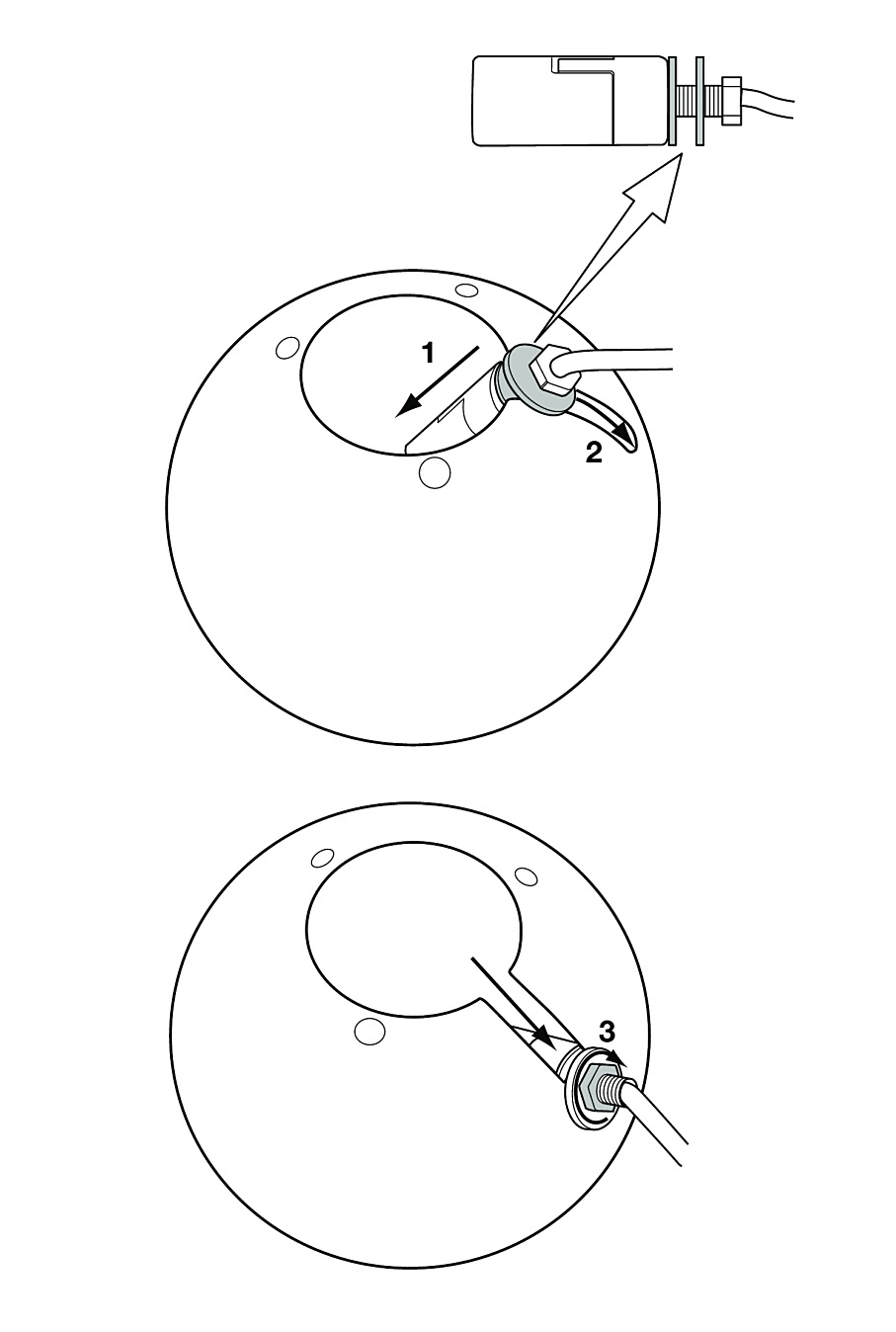 1
2
3