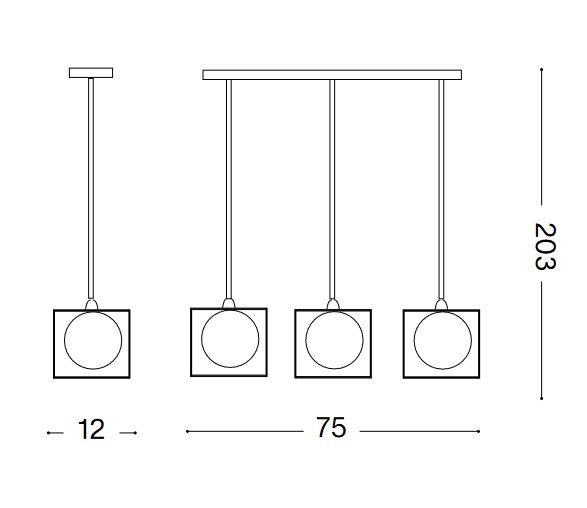 203

12

75